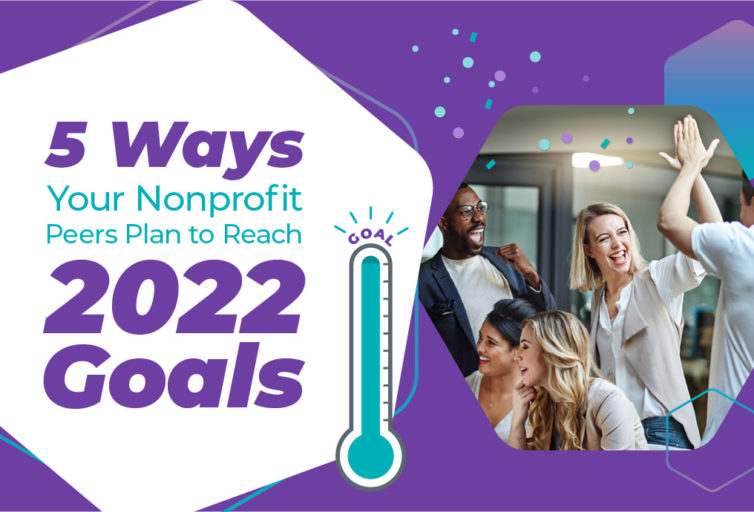 5 Ways
Your Nonprofit Peers Plan to Reach
2022 Goals

GOAL